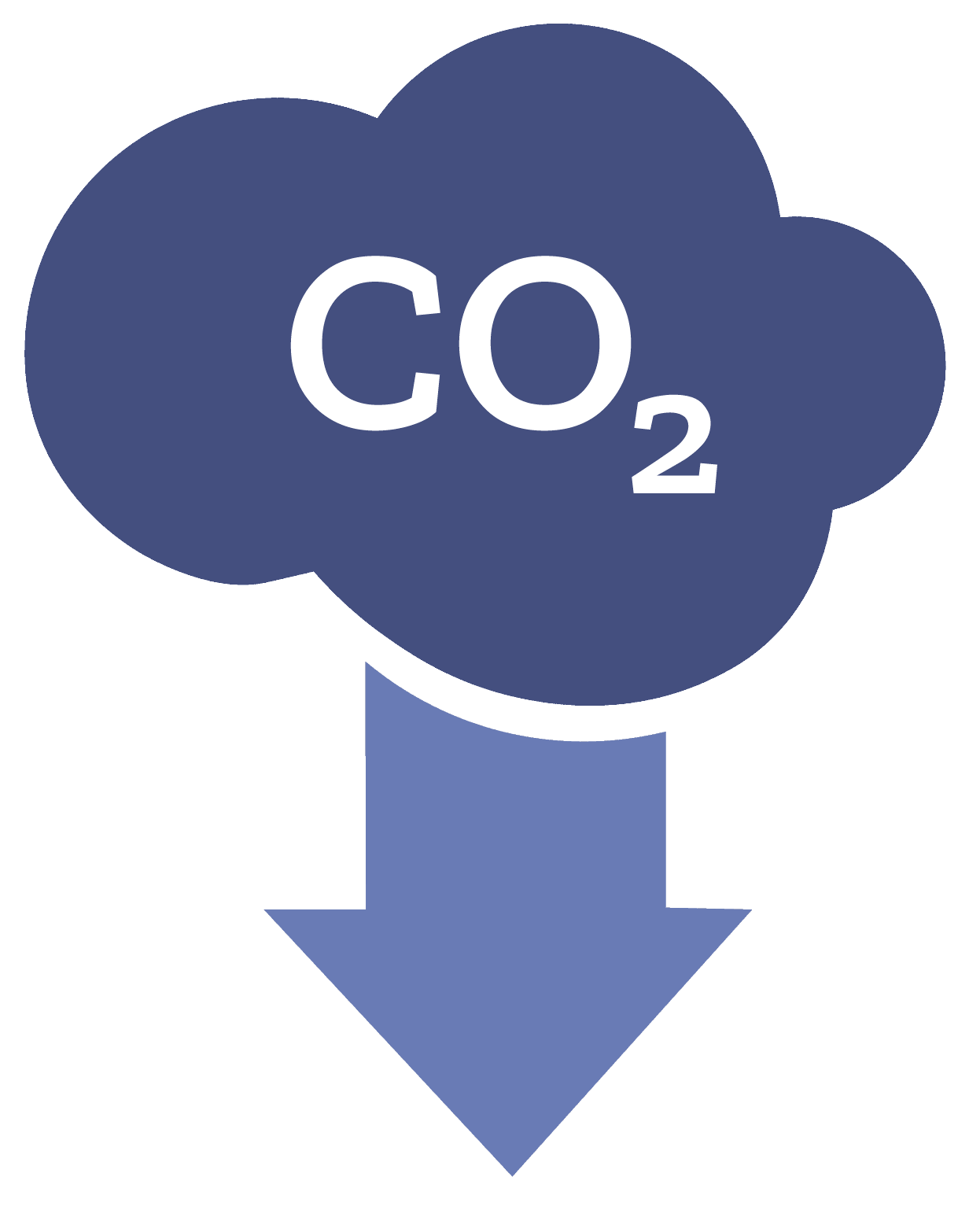 $CO_2$